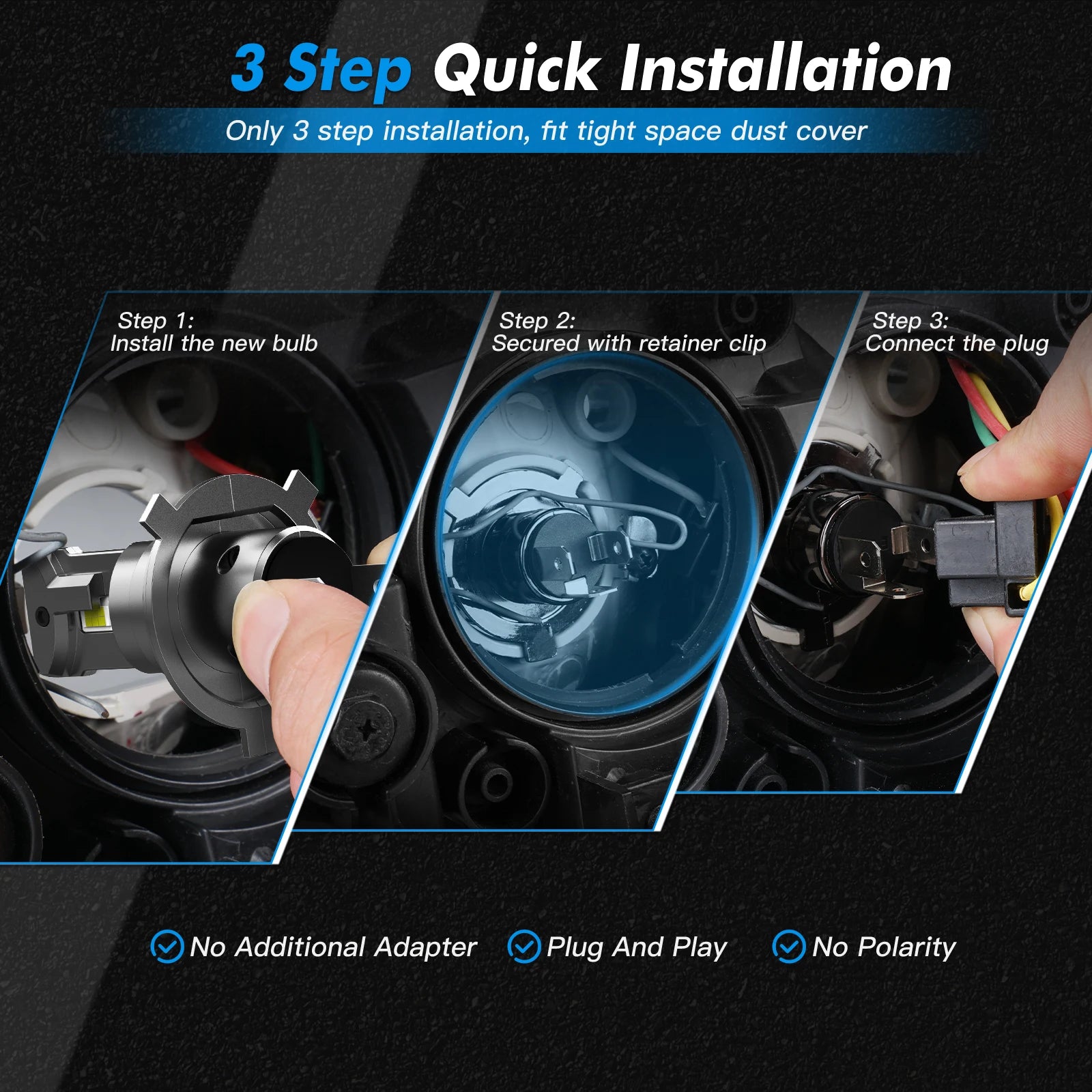 3 Step Quick Installation

Only 3 step installation, fit tight space dust cover

Step 1:
Install the new bulb

Step 2:
Secured with retainer clip

Step 3:
Connect the plug

No Additional Adapter
Plug And Play
No Polarity